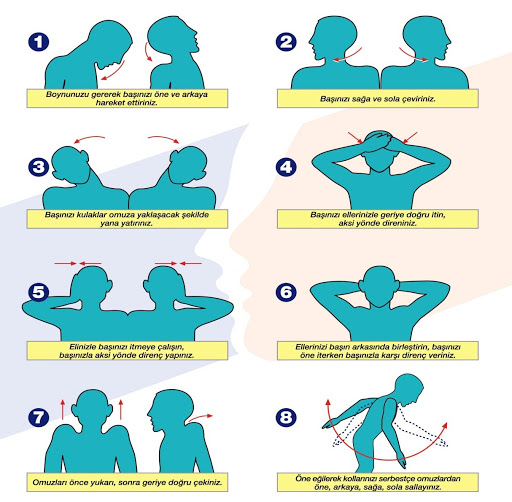 1

Boynunuzu gererek başınızı öne ve arkaya hareket ettiriniz.

2

Başınızı sağa ve sola çeviriniz.

3

Başınızı kulaklar omuza yaklaşacak şekilde yana yatırınız.

4

Başınızı ellerinizle geriye doğru itin, aksi yönde direniniz.

5

Elinizle başınızı itmeye çalışın, başınızla aksi yönde direnç yapınız.

6

Ellerinizi başın arkasında birleştirin, başınızı öne iterken başınızla karşı direnç veriniz.

7

Omuzları önce yukarı, sonra geriye doğru çekiniz.

8

Öne eğilerek kollarınızı serbestçe omuzlardan öne, arkaya, sağa, sola sallayınız.